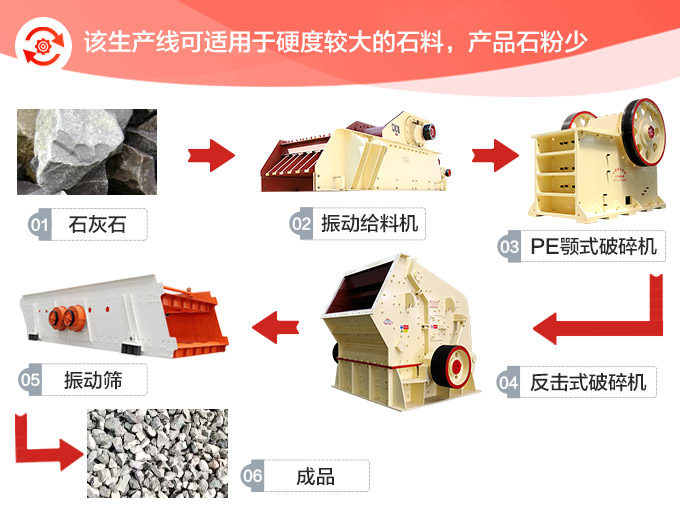 该生产线可适用于硬度较大的石料，产品石粉少

01 石灰石

02 振动给料机

03 PE颚式破碎机

04 反击式破碎机

05 振动筛

06 成品